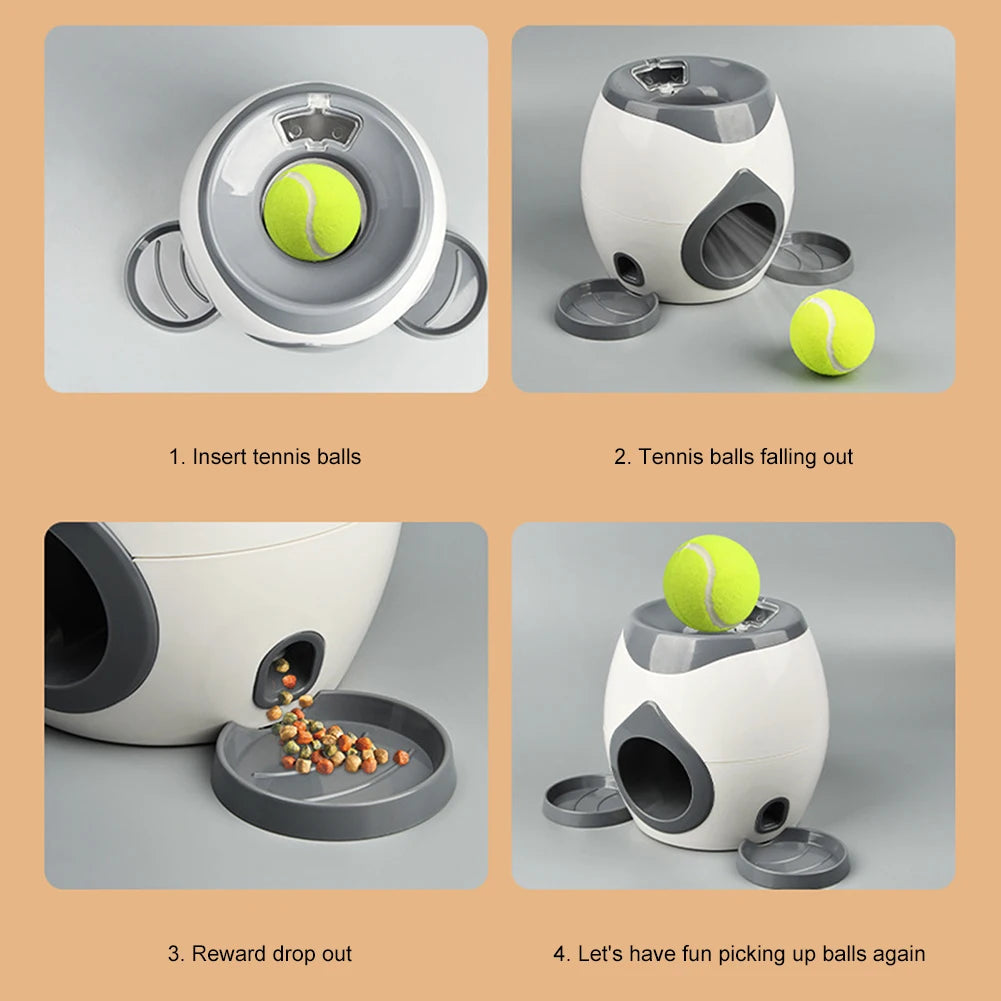 1. Insert tennis balls

2. Tennis balls falling out

3. Reward drop out

4. Let's have fun picking up balls again